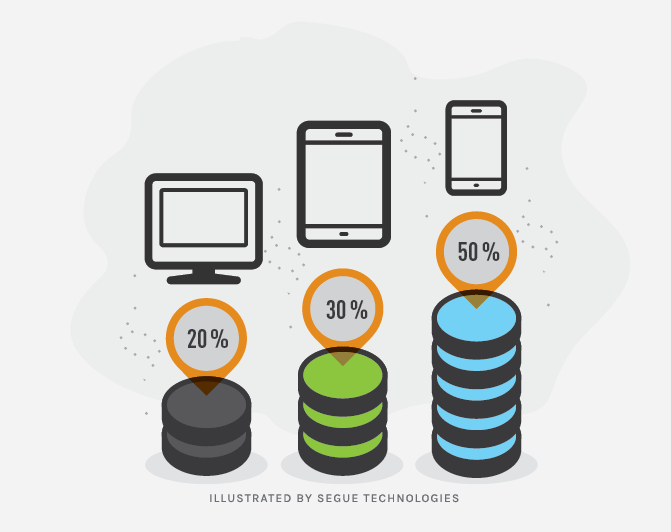 20 %

30 %

50 %

ILLUSTRATED BY SEGUE TECHNOLOGIES