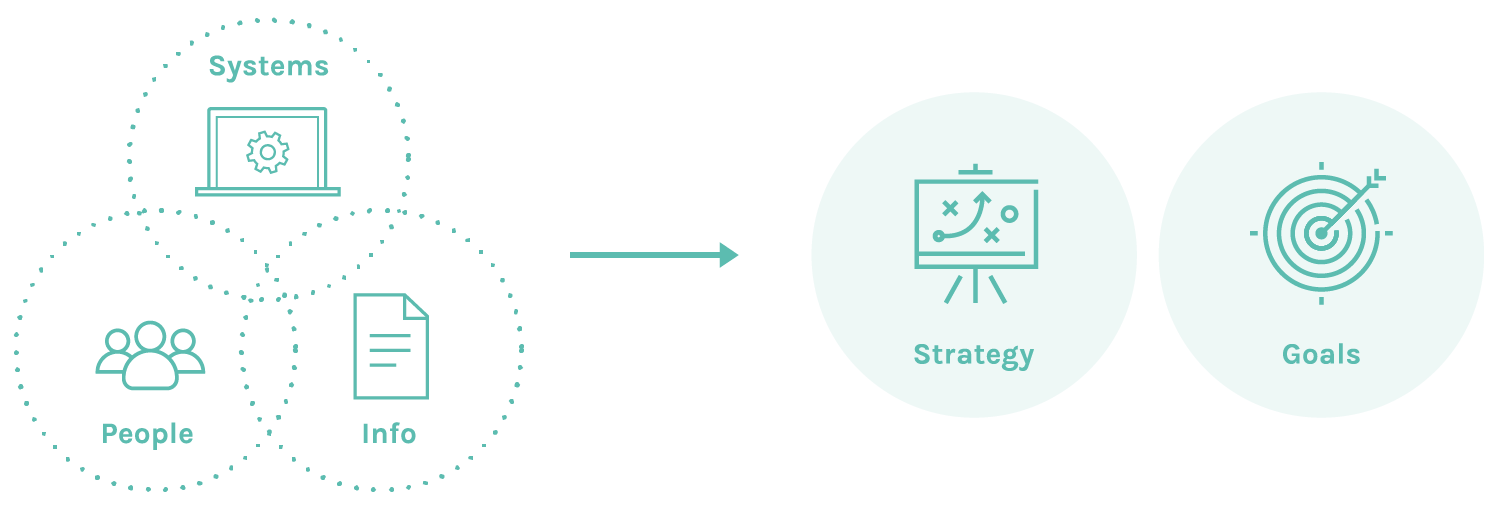 Systems

People

Info

Strategy

Goals