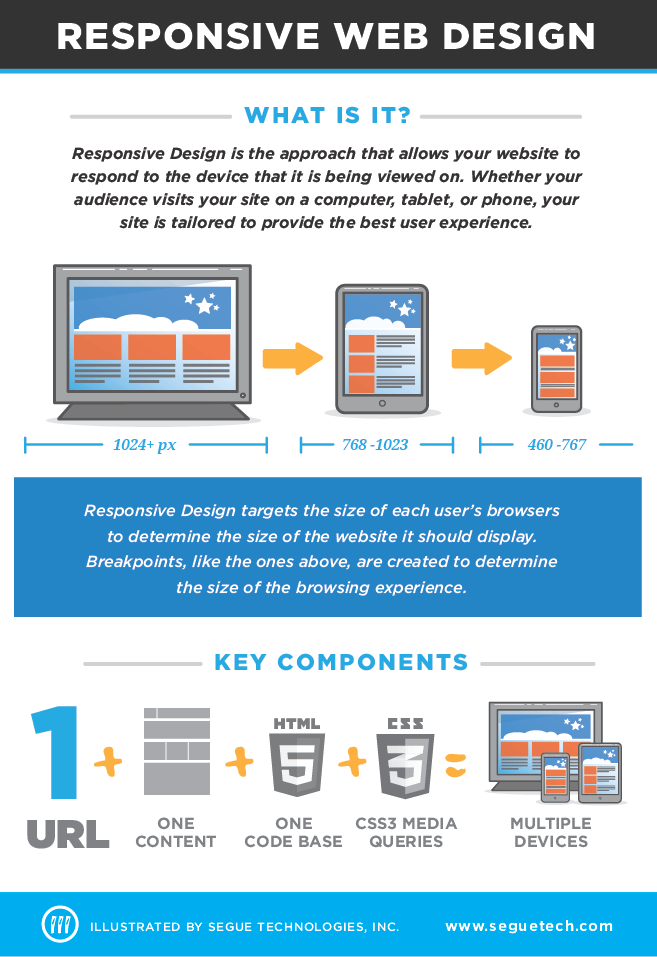 RESPONSIVE WEB DESIGN

WHAT IS IT?

Responsive Design is the approach that allows your website to respond to the device that it is being viewed on. Whether your audience visits your site on a computer, tablet, or phone, your site is tailored to provide the best user experience.

1024+ px

768 -1023

460 -767

Responsive Design targets the size of each user's browsers to determine the size of the website it should display. Breakpoints, like the ones above, are created to determine the size of the browsing experience.

KEY COMPONENTS

1 URL + ONE CONTENT + HTML 5 ONE CODE BASE + CSS 3 CSS3 MEDIA QUERIES = MULTIPLE DEVICES

ILLUSTRATED BY SEGUE TECHNOLOGIES, INC.

www.seguetech.com